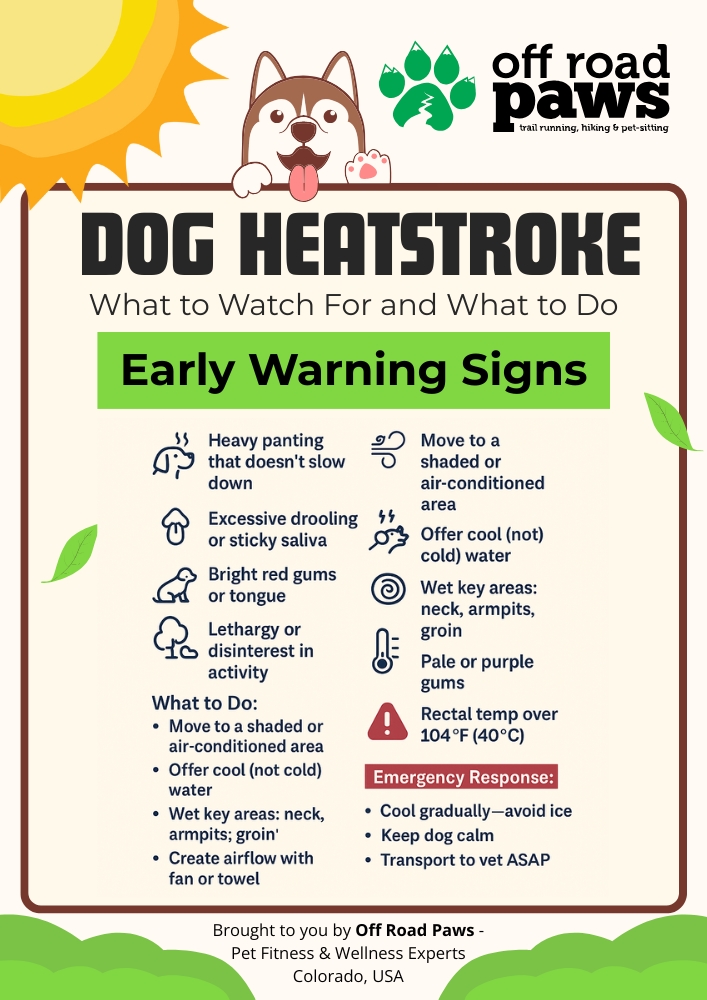 off road paws
trail running, hiking & pet-sitting

DOG HEATSTROKE
What to Watch For and What to Do

Early Warning Signs

Heavy panting that doesn't slow down

Excessive drooling or sticky saliva

Bright red gums or tongue

Lethargy or disinterest in activity

What to Do:
• Move to a shaded or air-conditioned area
• Offer cool (not cold) water
• Wet key areas: neck, armpits; groin'
• Create airflow with fan or towel

Move to a shaded or air-conditioned area

Offer cool (not) cold) water

Wet key areas: neck, armpits, groin

Pale or purple gums

Rectal temp over 104°F (40°C)

Emergency Response:
• Cool gradually—avoid ice
• Keep dog calm
• Transport to vet ASAP

Brought to you by Off Road Paws - Pet Fitness & Wellness Experts Colorado, USA